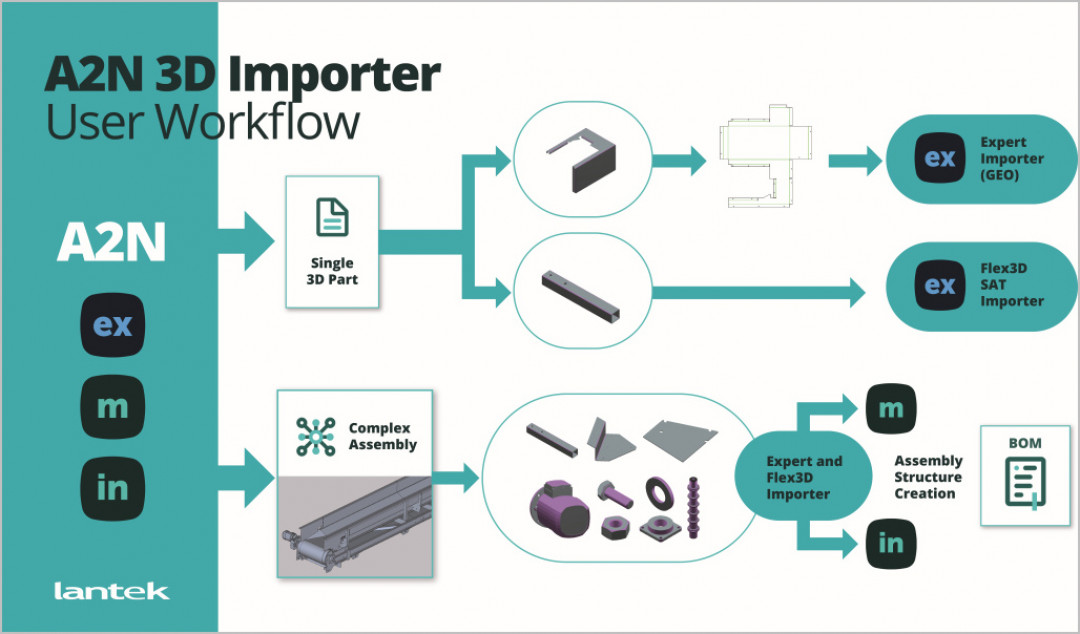 A2N 3D Importer
User Workflow

A2N

ex

m

in

lantek

Single 3D Part

ex Expert Importer (GEO)

ex Flex3D SAT Importer

Complex Assembly

Expert and Flex3D Importer

m

in

Assembly Structure Creation

BOM