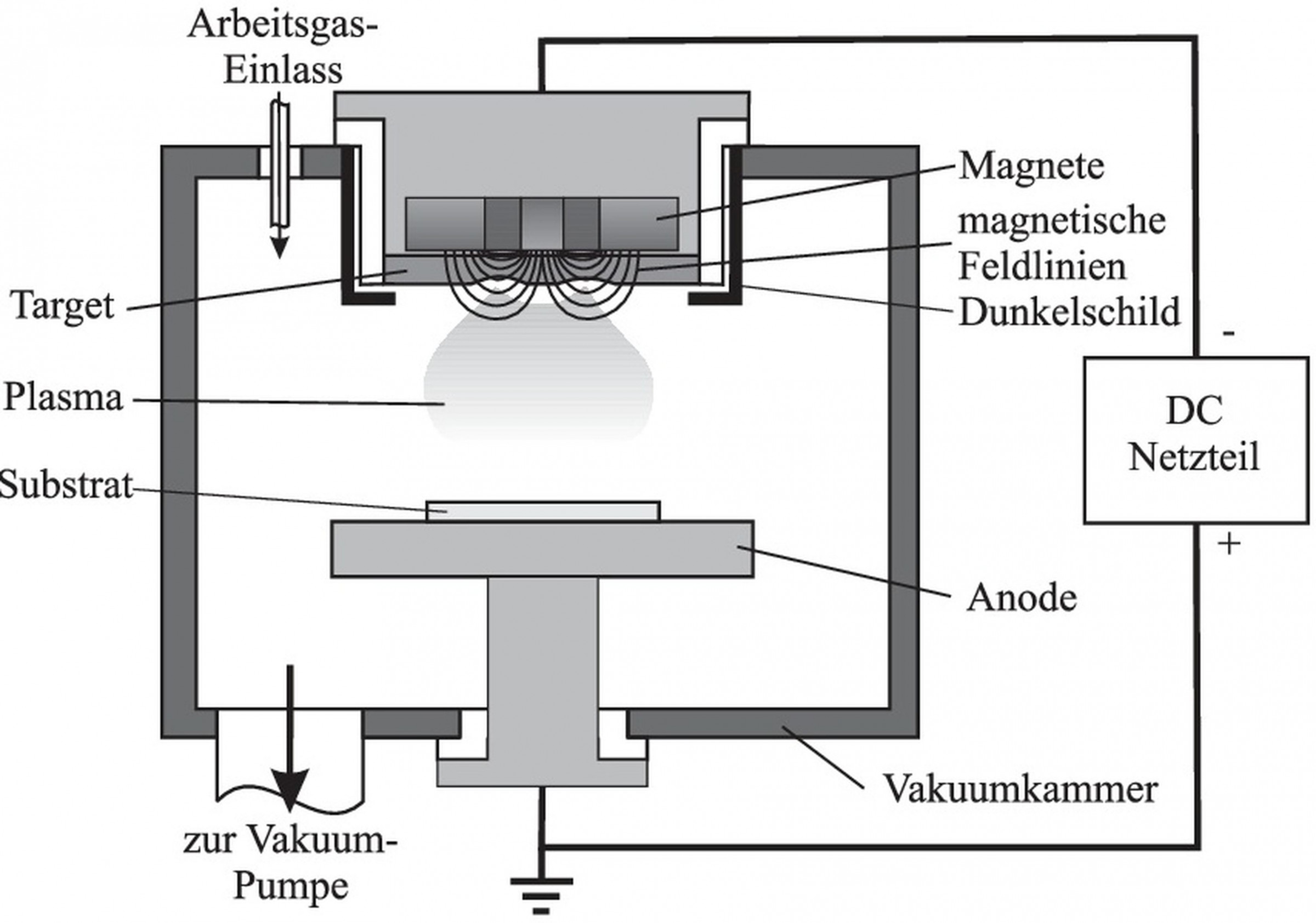 Arbeitsgas-Einlass

Magnete

magnetische Feldlinien

Dunkelschild

Target

Plasma

Substrat

-

DC Netzteil

+

Anode

Vakuumkammer

zur Vakuum-Pumpe