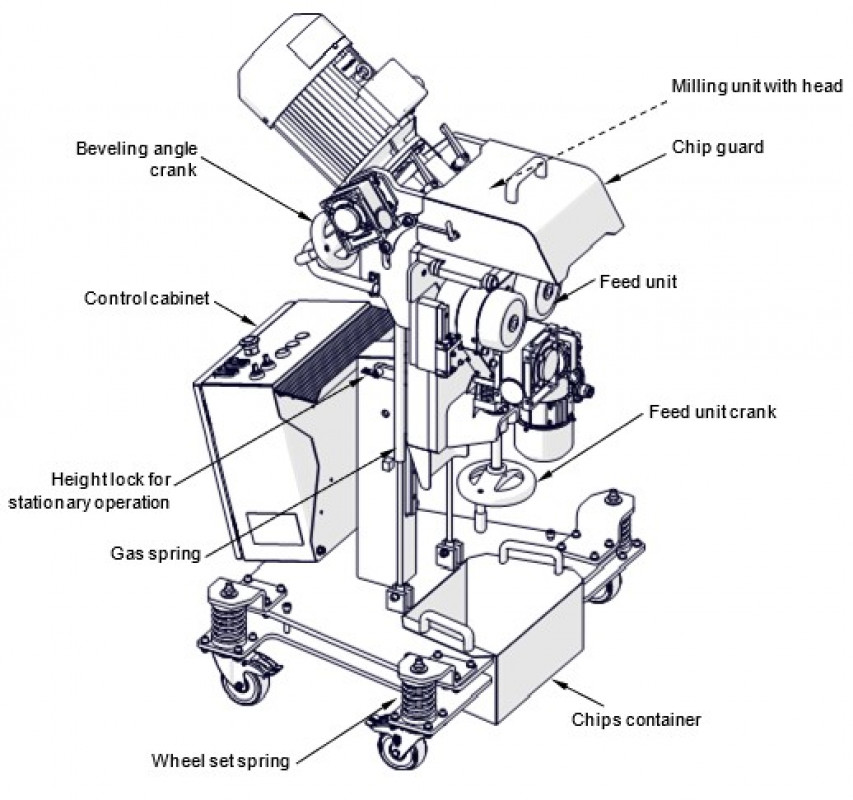 Milling unit with head

Beveling angle crank

Chip guard

Feed unit

Control cabinet

Feed unit crank

Height lock for stationary operation

Gas spring

Chips container

Wheel set spring