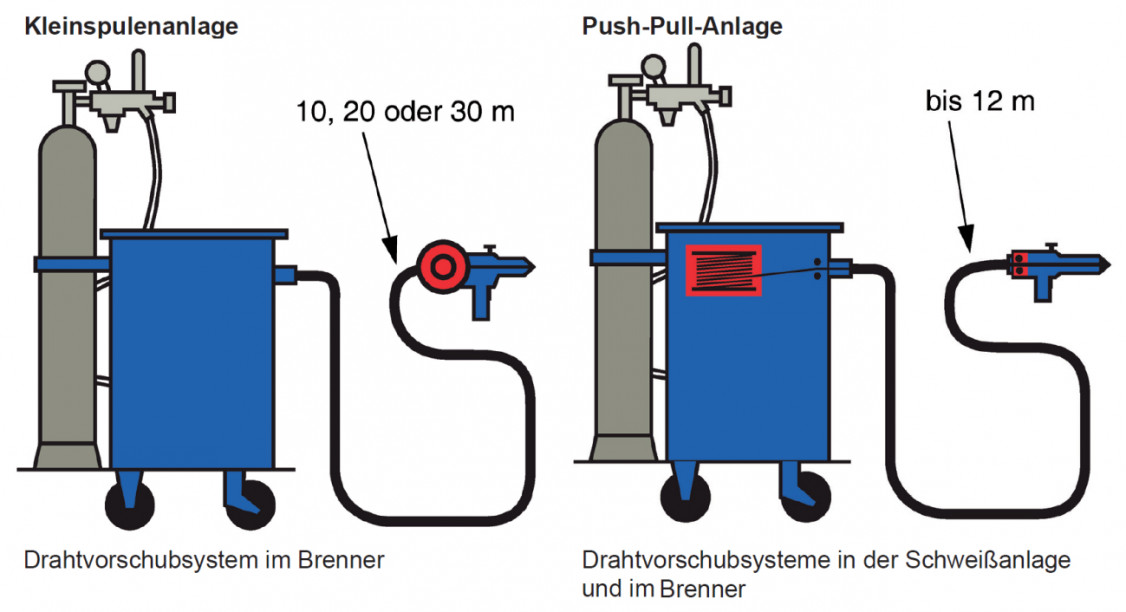 Kleinspulenanlage

10, 20 oder 30 m

Drahtvorschubsystem im Brenner

Push-Pull-Anlage

bis 12 m

Drahtvorschubsysteme in der Schweißanlage und im Brenner