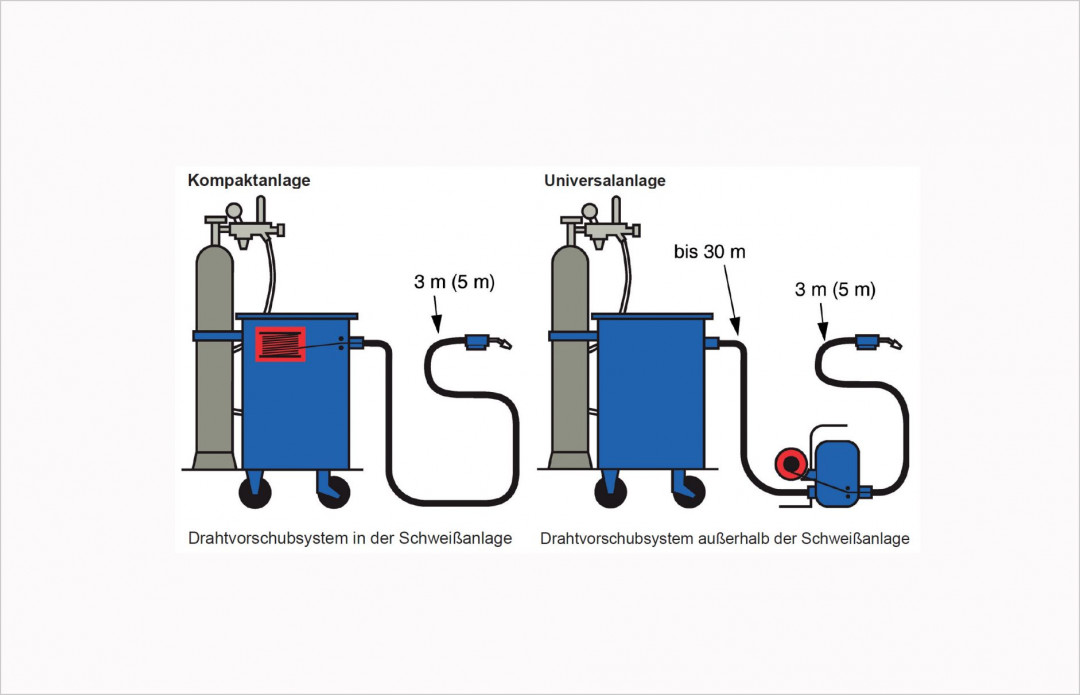 Kompaktanlage

3 m (5 m)

Drahtvorschubsystem in der Schweißanlage

Universalanlage

bis 30 m

3 m (5 m)

Drahtvorschubsystem außerhalb der Schweißanlage